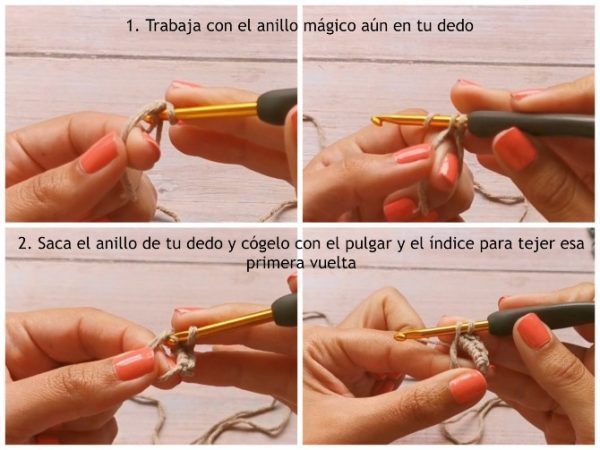 1. Trabaja con el anillo mágico aún en tu dedo

2. Saca el anillo de tu dedo y cógelo con el pulgar y el índice para tejer esa primera vuelta