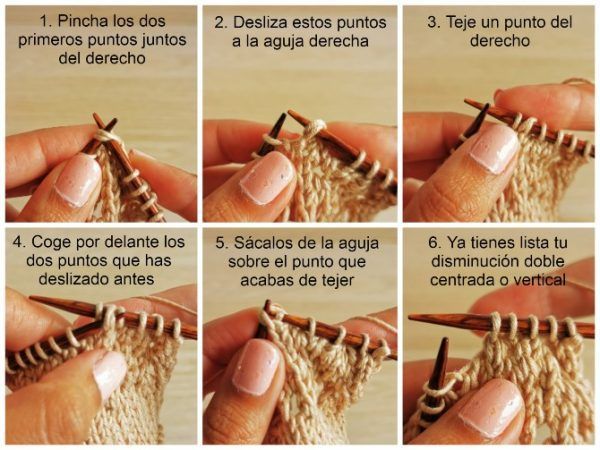 1. Pincha los dos primeros puntos juntos del derecho

2. Desliza estos puntos a la aguja derecha

3. Teje un punto del derecho

4. Coge por delante los dos puntos que has deslizado antes

5. Sácalos de la aguja sobre el punto que acabas de tejer

6. Ya tienes lista tu disminución doble centrada o vertical