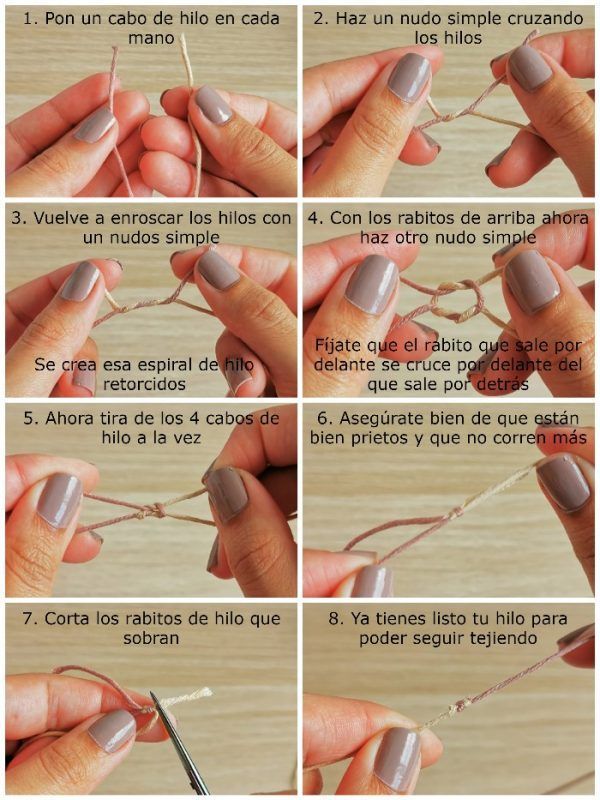 1. Pon un cabo de hilo en cada mano

2. Haz un nudo simple cruzando los hilos

3. Vuelve a enroscar los hilos con un nudos simple

Se crea esa espiral de hilo retorcidos

4. Con los rabitos de arriba ahora haz otro nudo simple

Fíjate que el rabito que sale por delante se cruce por delante del que sale por detrás

5. Ahora tira de los 4 cabos de hilo a la vez

6. Asegúrate bien de que están bien prietos y que no corren más

7. Corta los rabitos de hilo que sobran

8. Ya tienes listo tu hilo para poder seguir tejiendo